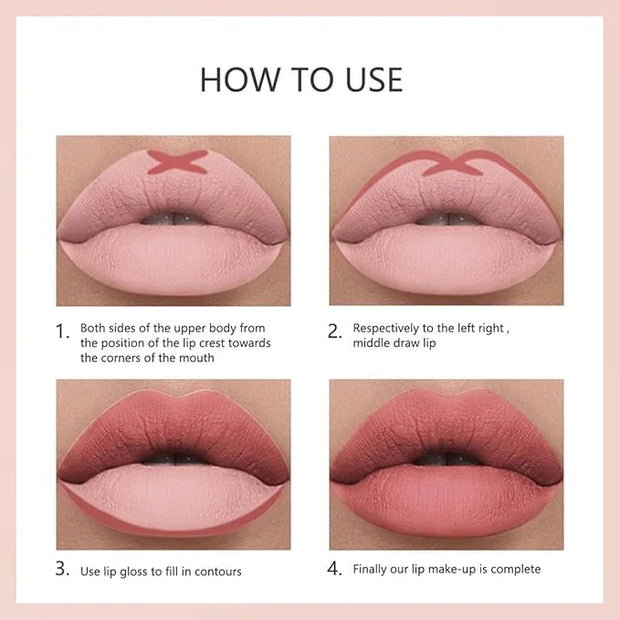 HOW TO USE

1. Both sides of the upper body from the position of the lip crest towards the corners of the mouth

2. Respectively to the left right , middle draw lip

3. Use lip gloss to fill in contours

4. Finally our lip make-up is complete