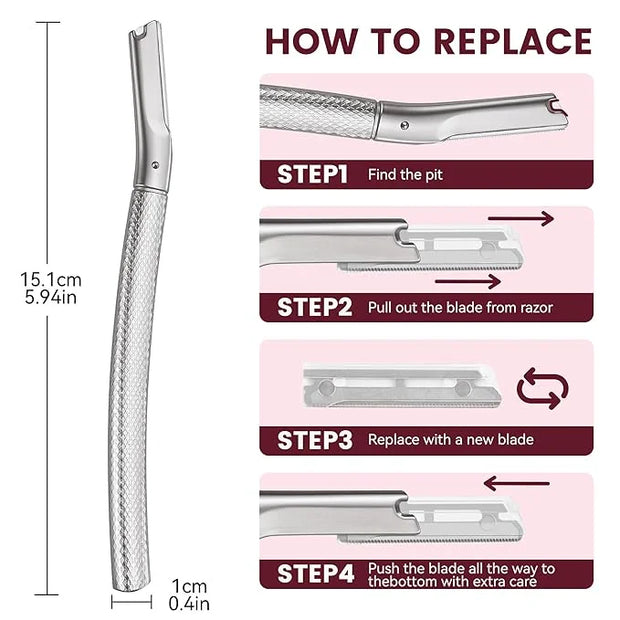 15.1cm
5.94in

1cm
0.4in

HOW TO REPLACE

STEP1 Find the pit

STEP2 Pull out the blade from razor

STEP3 Replace with a new blade

STEP4 Push the blade all the way to thebottom with extra care