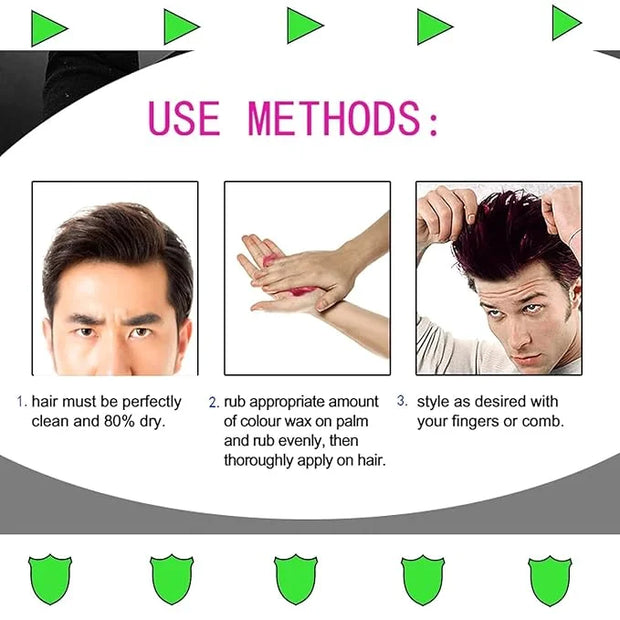 USE METHODS:

1. hair must be perfectly clean and 80% dry.

2. rub appropriate amount of colour wax on palm and rub evenly, then thoroughly apply on hair.

3. style as desired with your fingers or comb.