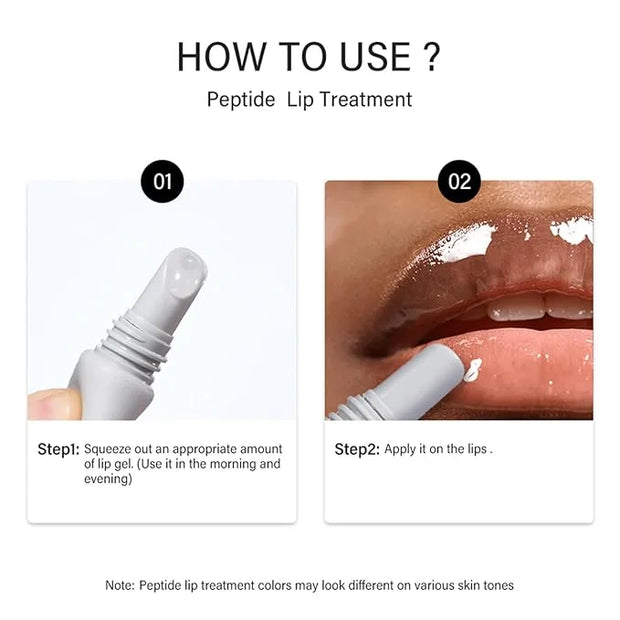 HOW TO USE ?

Peptide Lip Treatment

01

Step1: Squeeze out an appropriate amount of lip gel. (Use it in the morning and evening)

02

Step2: Apply it on the lips .

Note: Peptide lip treatment colors may look different on various skin tones