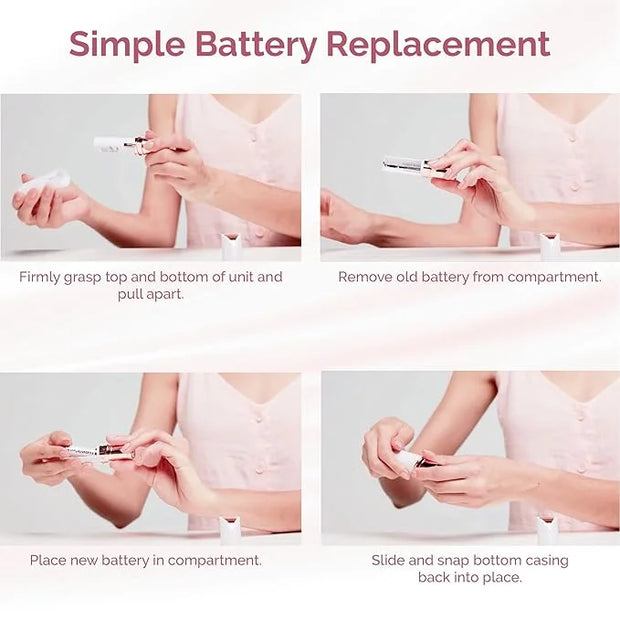 Simple Battery Replacement

Firmly grasp top and bottom of unit and pull apart.

Remove old battery from compartment.

Place new battery in compartment.

Slide and snap bottom casing back into place.