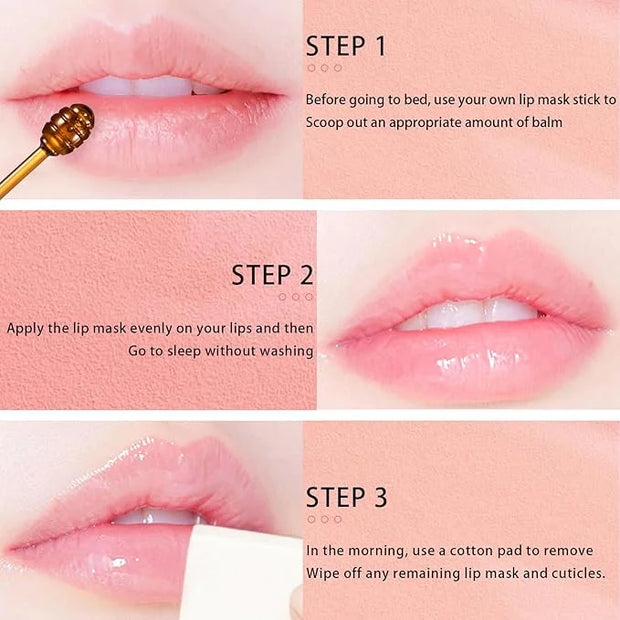 STEP 1

Before going to bed, use your own lip mask stick to Scoop out an appropriate amount of balm

STEP 2

Apply the lip mask evenly on your lips and then Go to sleep without washing

STEP 3

In the morning, use a cotton pad to remove Wipe off any remaining lip mask and cuticles.