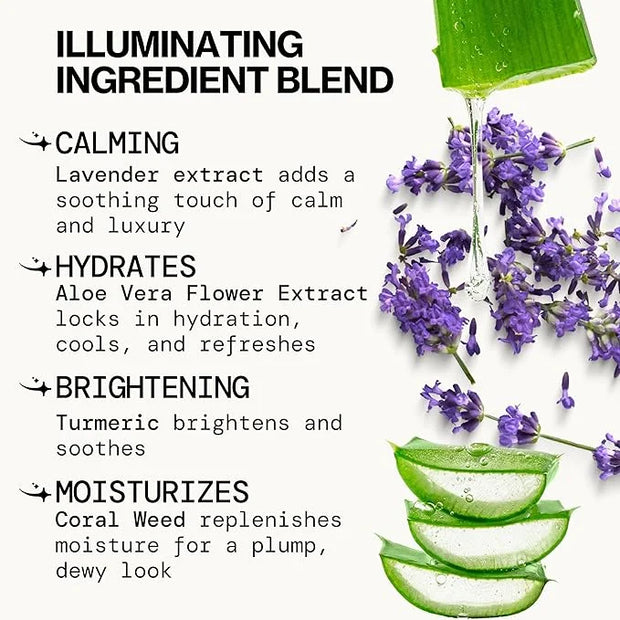 ILLUMINATING INGREDIENT BLEND

CALMING
Lavender extract adds a soothing touch of calm and luxury

HYDRATES
Aloe Vera Flower Extract locks in hydration, cools, and refreshes

BRIGHTENING
Turmeric brightens and soothes

MOISTURIZES
Coral Weed replenishes moisture for a plump, dewy look