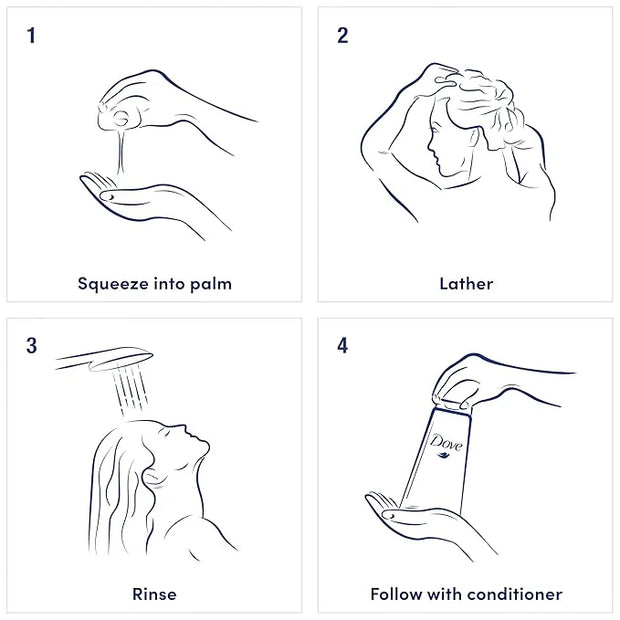 1

Squeeze into palm

2

Lather

3

Rinse

4

Dove

Follow with conditioner