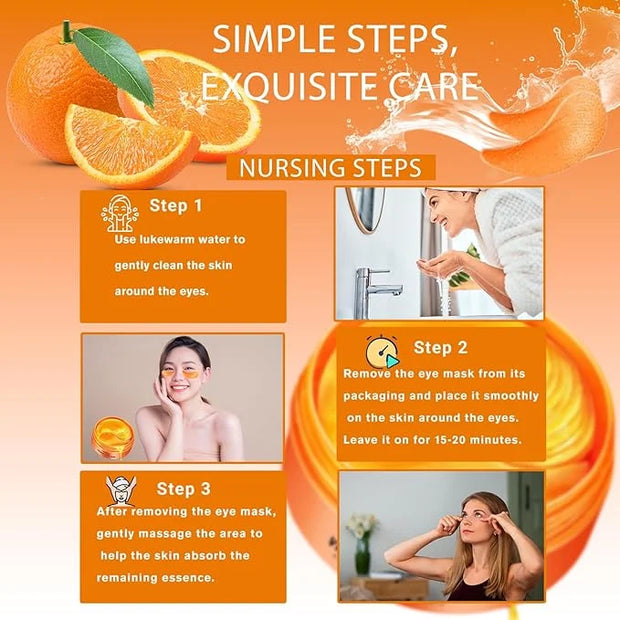 SIMPLE STEPS,
EXQUISITE CARE

NURSING STEPS

Step 1
Use lukewarm water to gently clean the skin around the eyes.

Step 2
Remove the eye mask from its packaging and place it smoothly on the skin around the eyes. Leave it on for 15-20 minutes.

Step 3
After removing the eye mask, gently massage the area to help the skin absorb the remaining essence.