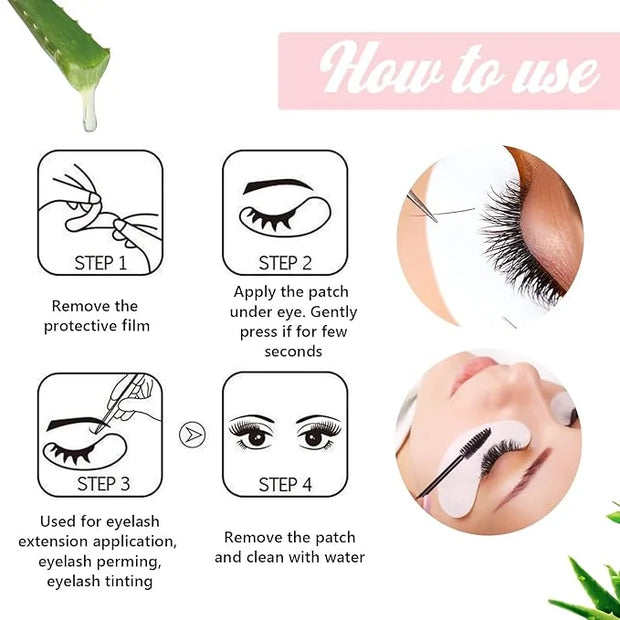 How to use

STEP 1

Remove the protective film

STEP 2

Apply the patch under eye. Gently press if for few seconds

STEP 3

Used for eyelash extension application, eyelash perming, eyelash tinting

STEP 4

Remove the patch and clean with water