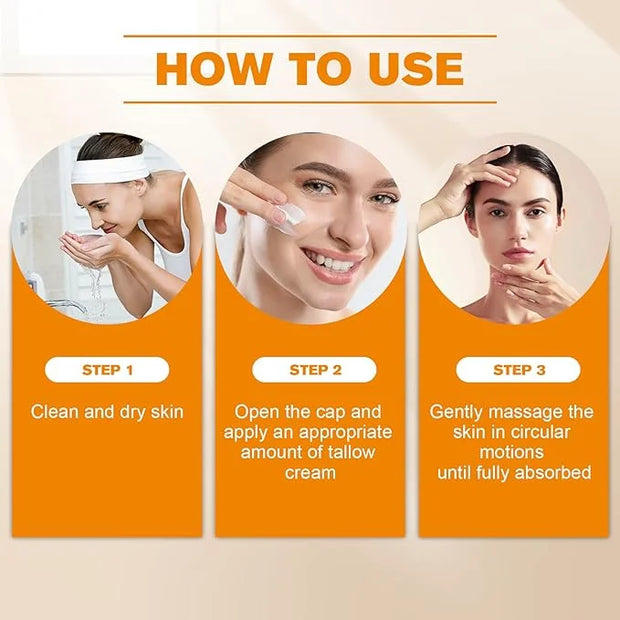 HOW TO USE

STEP 1

Clean and dry skin

STEP 2

Open the cap and apply an appropriate amount of tallow cream

STEP 3

Gently massage the skin in circular motions until fully absorbed