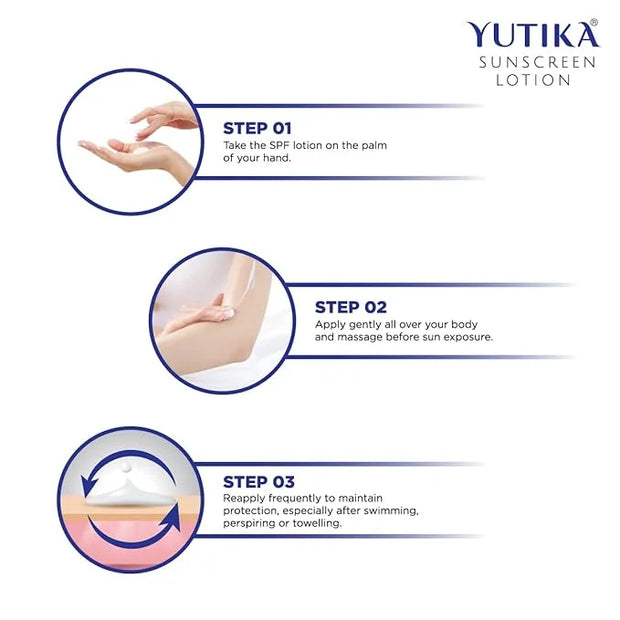 YUTIKA®
SUNSCREEN
LOTION

STEP 01
Take the SPF lotion on the palm of your hand.

STEP 02
Apply gently all over your body and massage before sun exposure.

STEP 03
Reapply frequently to maintain protection, especially after swimming, perspiring or towelling.