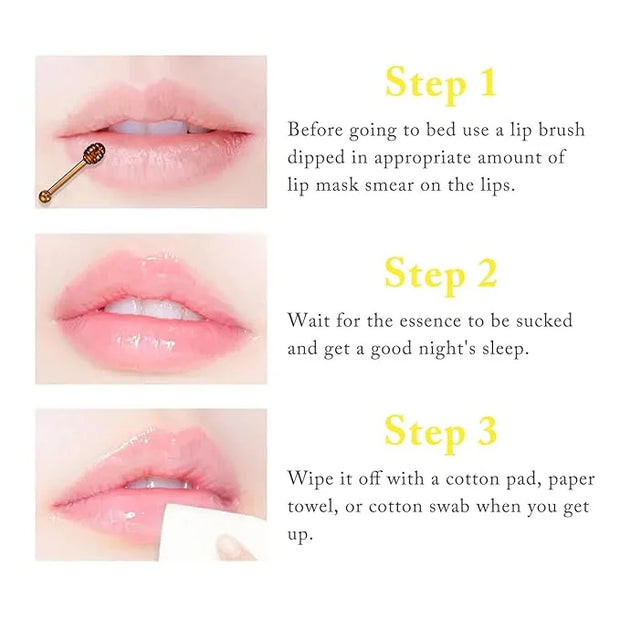 Step 1

Before going to bed use a lip brush dipped in appropriate amount of lip mask smear on the lips.

Step 2

Wait for the essence to be sucked and get a good night's sleep.

Step 3

Wipe it off with a cotton pad, paper towel, or cotton swab when you get up.