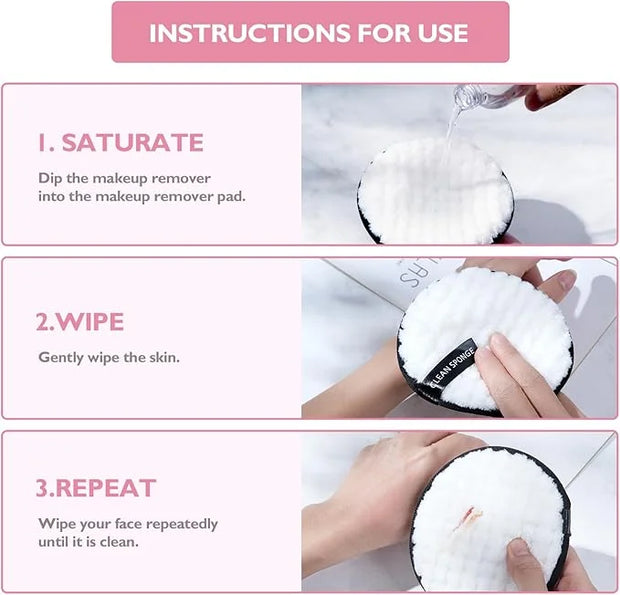 INSTRUCTIONS FOR USE

1. SATURATE

Dip the makeup remover into the makeup remover pad.

2.WIPE

Gently wipe the skin.

CLEAN SPONGE

3.REPEAT

Wipe your face repeatedly until it is clean.