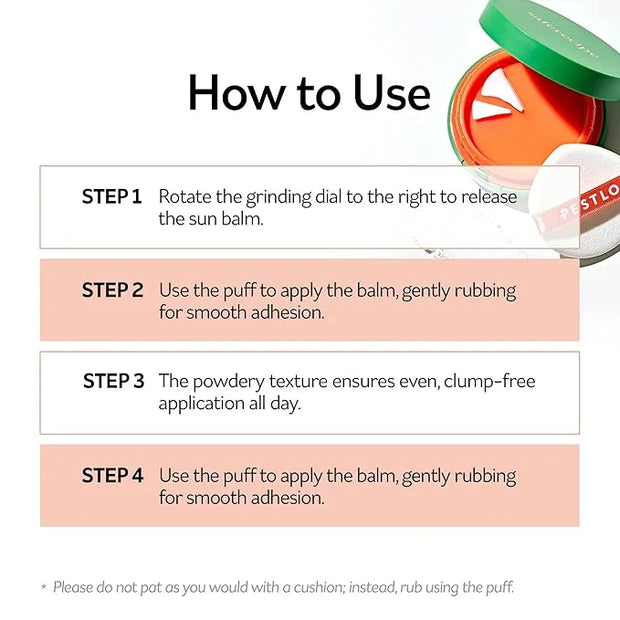 How to Use

PESTLO

STEP 1 Rotate the grinding dial to the right to release the sun balm.

STEP 2 Use the puff to apply the balm, gently rubbing for smooth adhesion.

STEP 3 The powdery texture ensures even, clump-free application all day.

STEP 4 Use the puff to apply the balm, gently rubbing for smooth adhesion.

* Please do not pat as you would with a cushion; instead, rub using the puff.