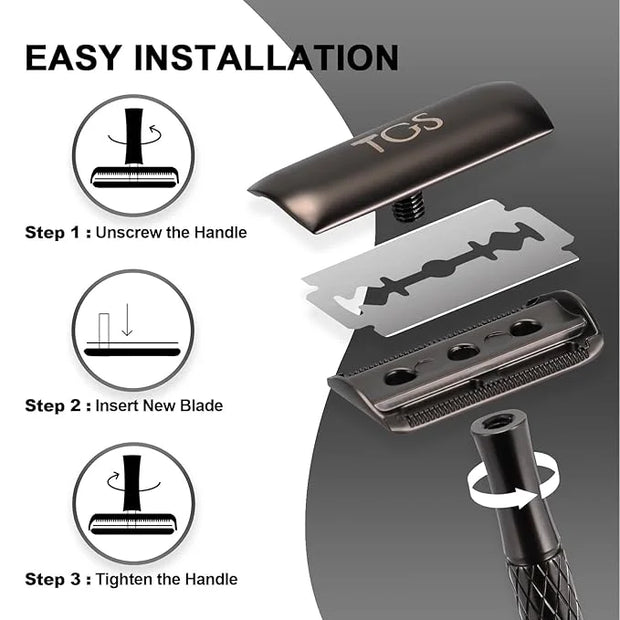 EASY INSTALLATION

Step 1 : Unscrew the Handle

Step 2 : Insert New Blade

Step 3 : Tighten the Handle

TGS