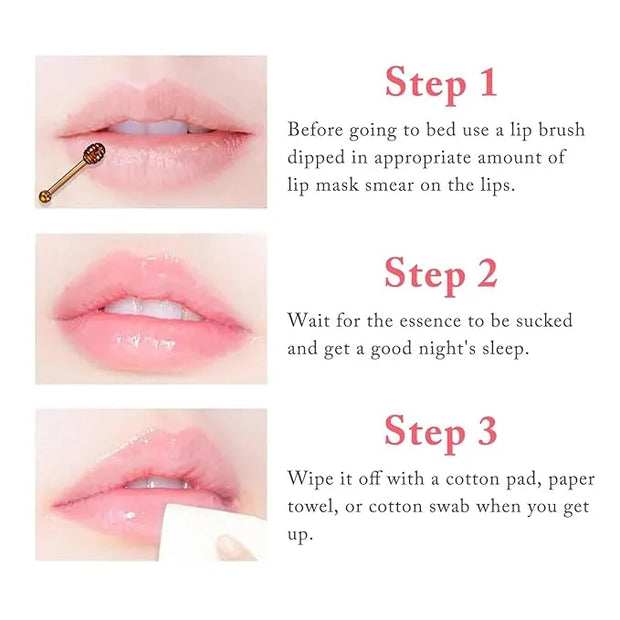 Step 1

Before going to bed use a lip brush dipped in appropriate amount of lip mask smear on the lips.

Step 2

Wait for the essence to be sucked and get a good night's sleep.

Step 3

Wipe it off with a cotton pad, paper towel, or cotton swab when you get up.