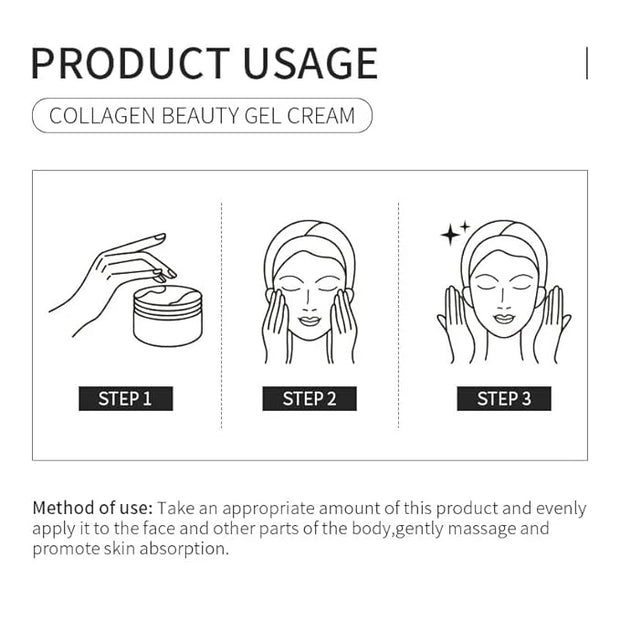 PRODUCT USAGE

COLLAGEN BEAUTY GEL CREAM

STEP 1

STEP 2

STEP 3

Method of use: Take an appropriate amount of this product and evenly apply it to the face and other parts of the body,gently massage and promote skin absorption.