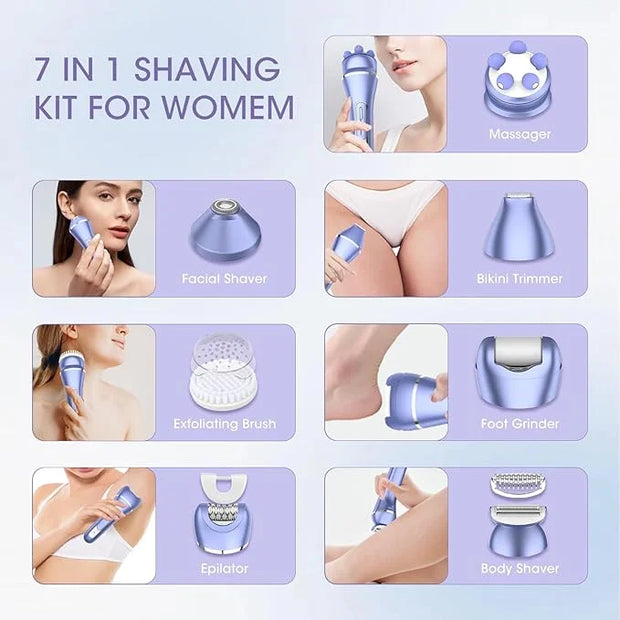 7 IN 1 SHAVING KIT FOR WOMEM

Massager

Facial Shaver

Bikini Trimmer

Exfoliating Brush

Foot Grinder

Epilator

Body Shaver