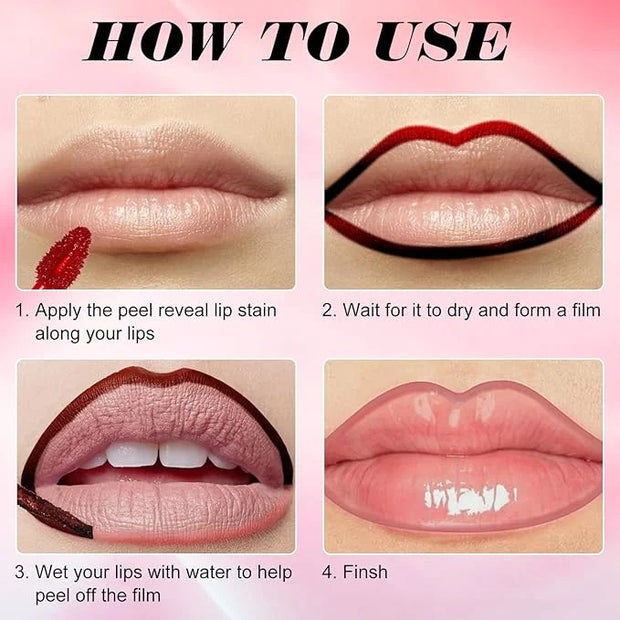 HOW TO USE

1. Apply the peel reveal lip stain along your lips

2. Wait for it to dry and form a film

3. Wet your lips with water to help peel off the film

4. Finsh