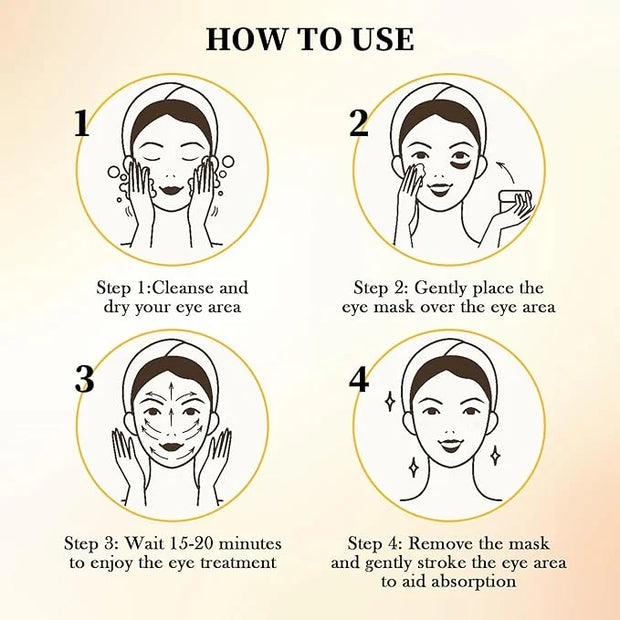 HOW TO USE

1

Step 1:Cleanse and dry your eye area

2

Step 2: Gently place the eye mask over the eye area

3

Step 3: Wait 15-20 minutes to enjoy the eye treatment

4

Step 4: Remove the mask and gently stroke the eye area to aid absorption