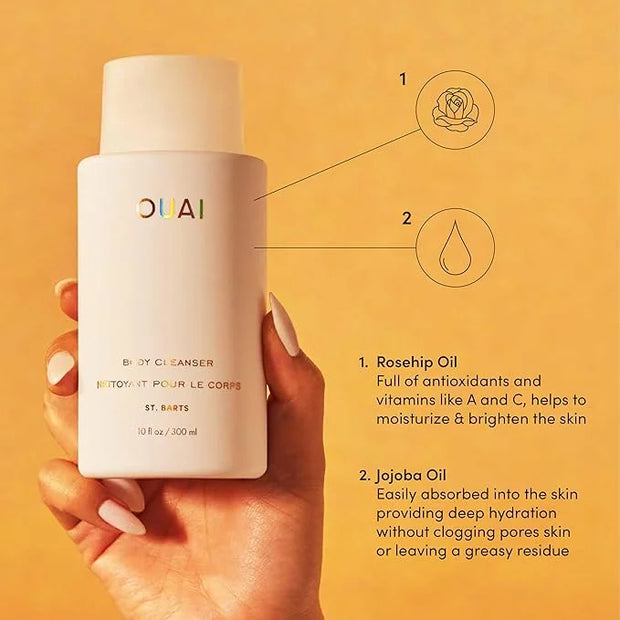 OUAI

BODY CLEANSER
NETTOYANT POUR LE CORPS
ST. BARTS
10 fl oz / 300 ml

1

2

1. Rosehip Oil
Full of antioxidants and vitamins like A and C, helps to moisturize & brighten the skin

2. Jojoba Oil
Easily absorbed into the skin providing deep hydration without clogging pores skin or leaving a greasy residue