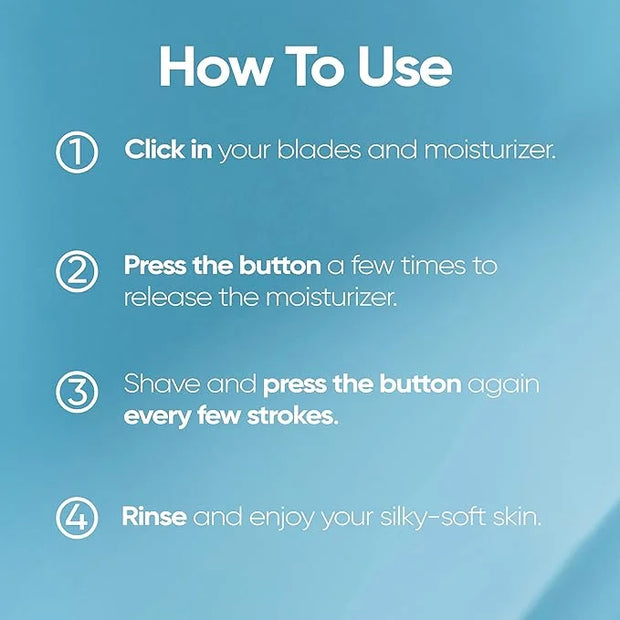 How To Use

① Click in your blades and moisturizer.

② Press the button a few times to release the moisturizer.

③ Shave and press the button again every few strokes.

④ Rinse and enjoy your silky-soft skin.