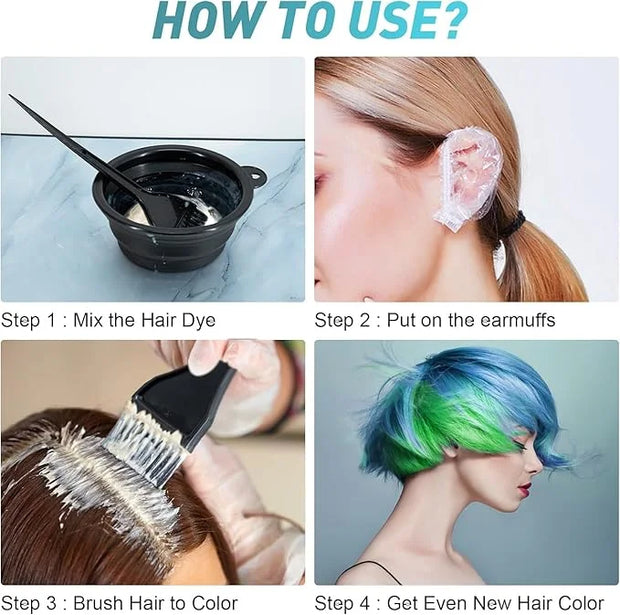 HOW TO USE?

Step 1 : Mix the Hair Dye

Step 2 : Put on the earmuffs

Step 3 : Brush Hair to Color

Step 4 : Get Even New Hair Color