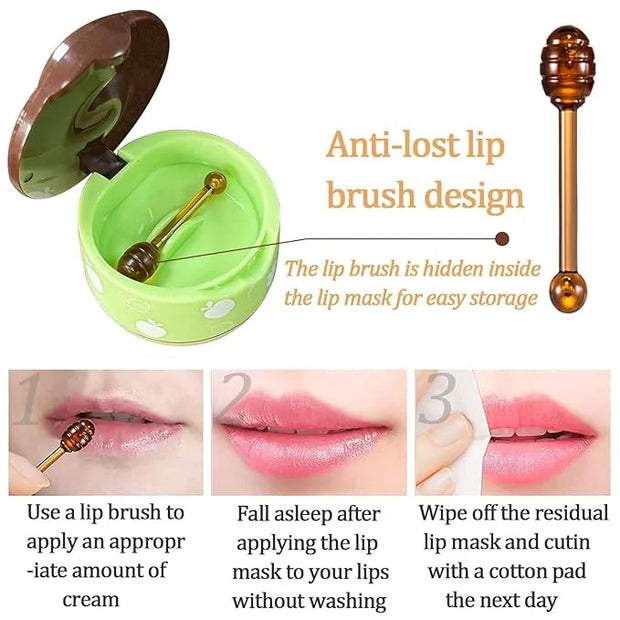 Anti-lost lip brush design

The lip brush is hidden inside the lip mask for easy storage

1

Use a lip brush to apply an appropr -iate amount of cream

2

Fall asleep after applying the lip mask to your lips without washing

3

Wipe off the residual lip mask and cutin with a cotton pad the next day