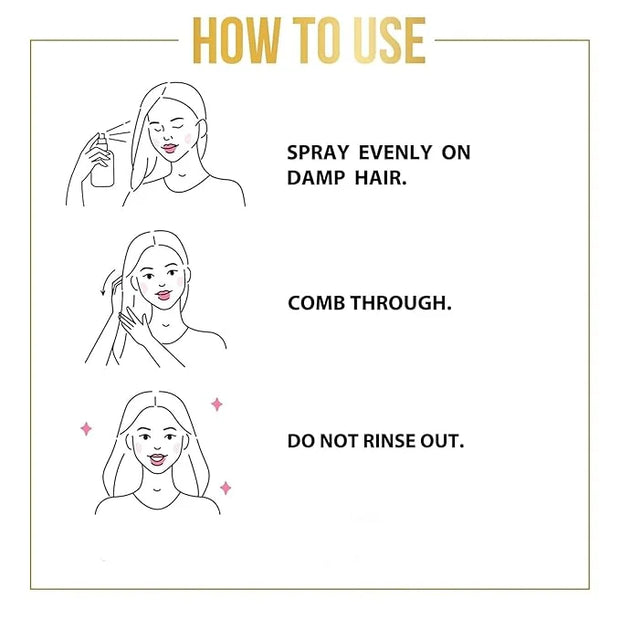 HOW TO USE

SPRAY EVENLY ON DAMP HAIR.

COMB THROUGH.

DO NOT RINSE OUT.