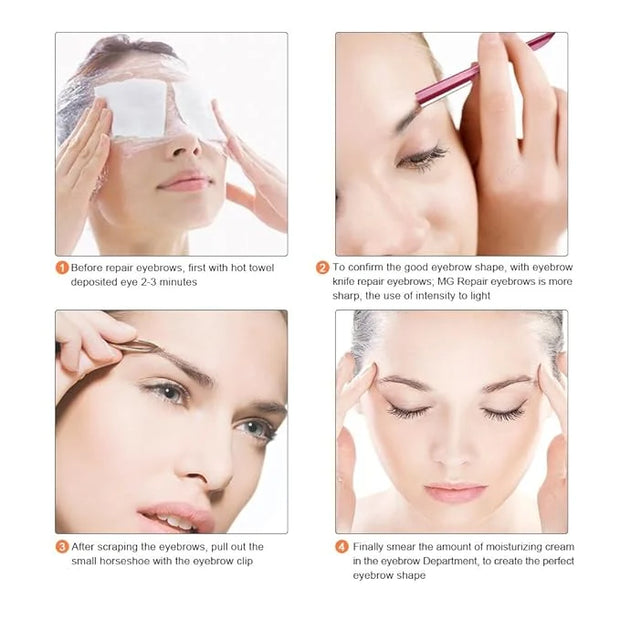 1 Before repair eyebrows, first with hot towel deposited eye 2-3 minutes

2 To confirm the good eyebrow shape, with eyebrow knife repair eyebrows; MG Repair eyebrows is more sharp, the use of intensity to light

3 After scraping the eyebrows, pull out the small horseshoe with the eyebrow clip

4 Finally smear the amount of moisturizing cream in the eyebrow Department, to create the perfect eyebrow shape