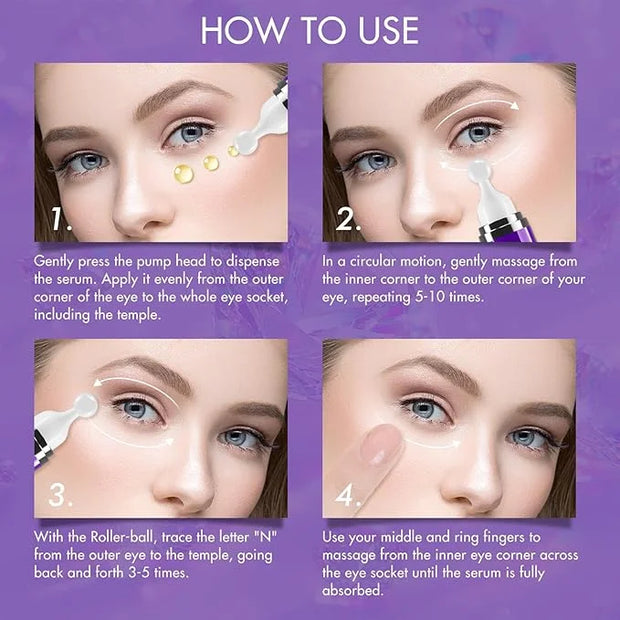 HOW TO USE

1.

Gently press the pump head to dispense the serum. Apply it evenly from the outer corner of the eye to the whole eye socket, including the temple.

2.

In a circular motion, gently massage from the inner corner to the outer corner of your eye, repeating 5-10 times.

3.

With the Roller-ball, trace the letter "N" from the outer eye to the temple, going back and forth 3-5 times.

4.

Use your middle and ring fingers to massage from the inner eye corner across the eye socket until the serum is fully absorbed.