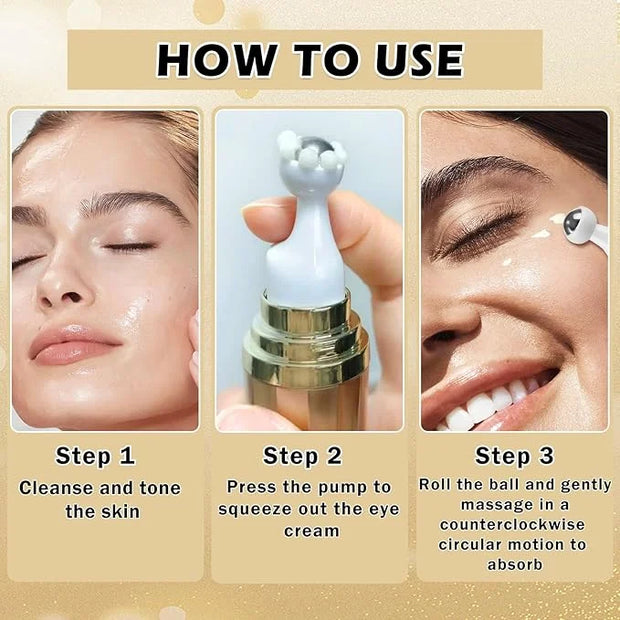 HOW TO USE

Step 1
Cleanse and tone the skin

Step 2
Press the pump to squeeze out the eye cream

Step 3
Roll the ball and gently massage in a counterclockwise circular motion to absorb