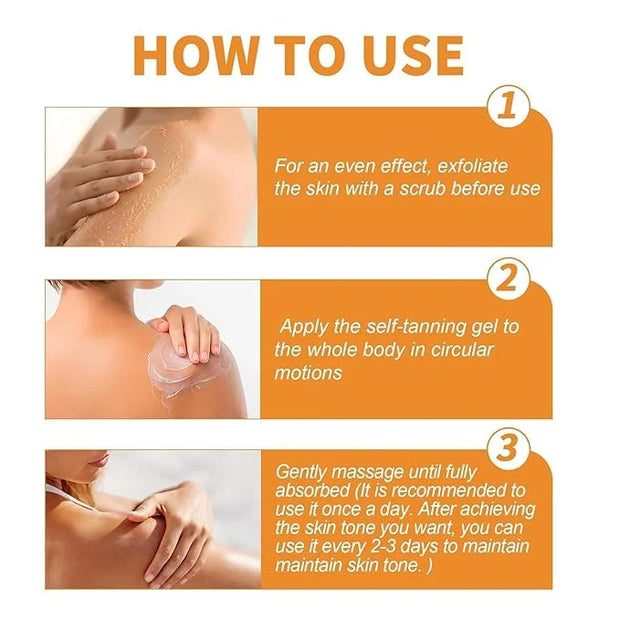 HOW TO USE

1

For an even effect, exfoliate the skin with a scrub before use

2

Apply the self-tanning gel to the whole body in circular motions

3

Gently massage until fully absorbed (It is recommended to use it once a day. After achieving the skin tone you want, you can use it every 2-3 days to maintain maintain skin tone. )