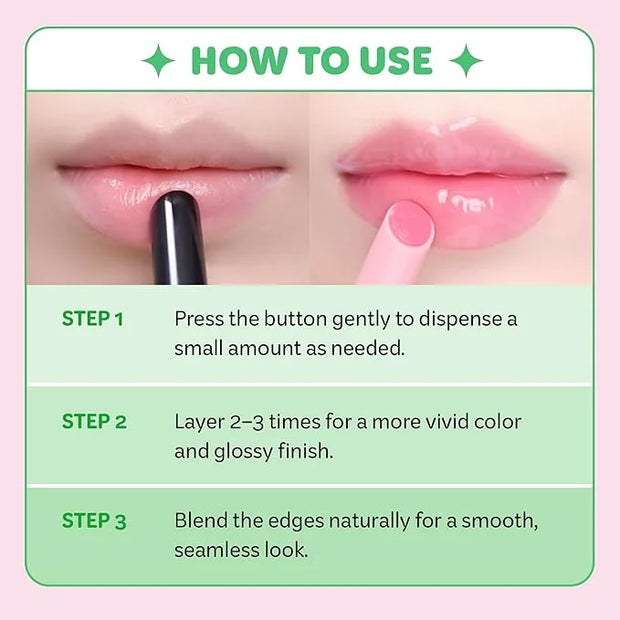 HOW TO USE

STEP 1 Press the button gently to dispense a small amount as needed.

STEP 2 Layer 2–3 times for a more vivid color and glossy finish.

STEP 3 Blend the edges naturally for a smooth, seamless look.