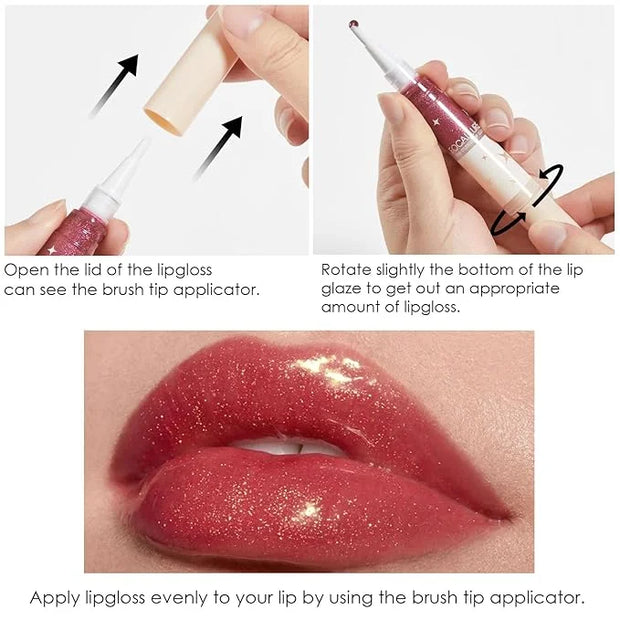 FOCALLURE

Open the lid of the lipgloss can see the brush tip applicator.

Rotate slightly the bottom of the lip glaze to get out an appropriate amount of lipgloss.

Apply lipgloss evenly to your lip by using the brush tip applicator.