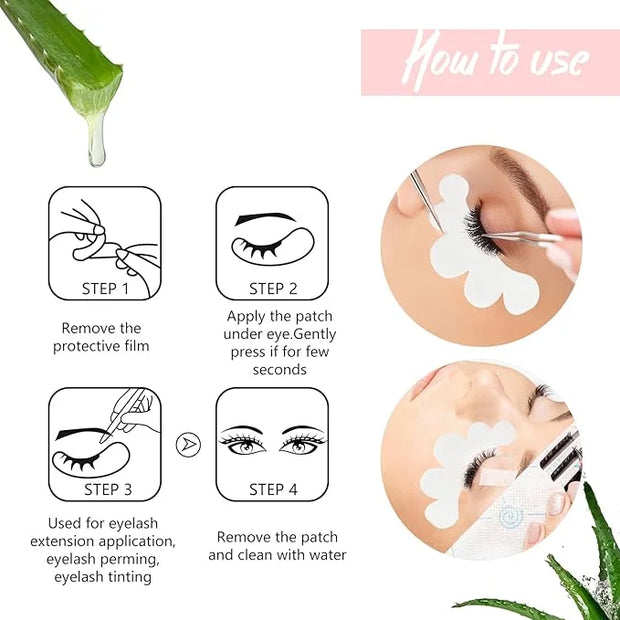 How to use

STEP 1

Remove the protective film

STEP 2

Apply the patch under eye.Gently press if for few seconds

STEP 3

Used for eyelash extension application, eyelash perming, eyelash tinting

STEP 4

Remove the patch and clean with water