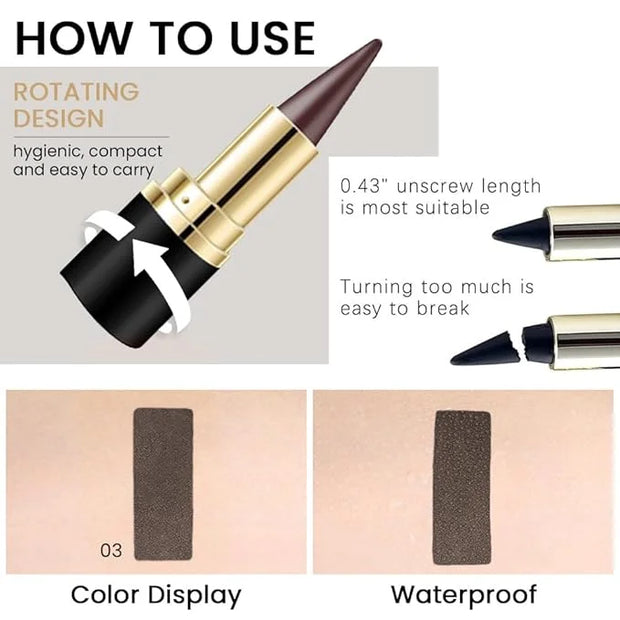 HOW TO USE

ROTATING DESIGN

hygienic, compact and easy to carry

0.43" unscrew length is most suitable

Turning too much is easy to break

03

Color Display

Waterproof