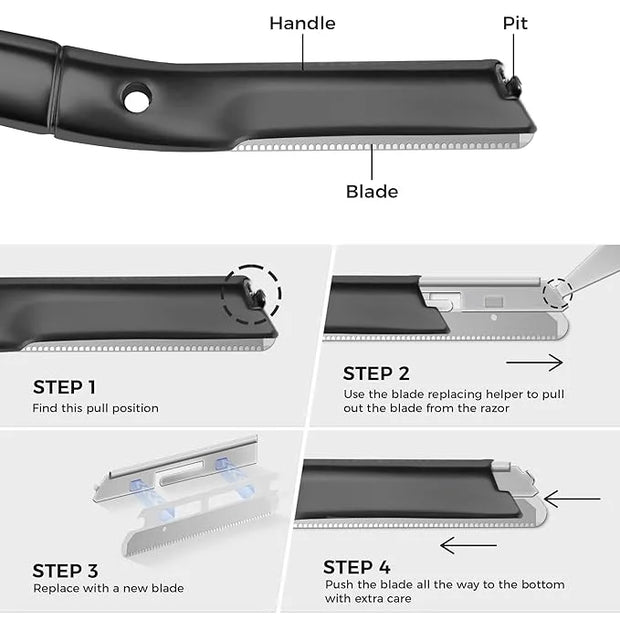 Handle
Pit
Blade

STEP 1
Find this pull position

STEP 2
Use the blade replacing helper to pull out the blade from the razor

STEP 3
Replace with a new blade

STEP 4
Push the blade all the way to the bottom with extra care