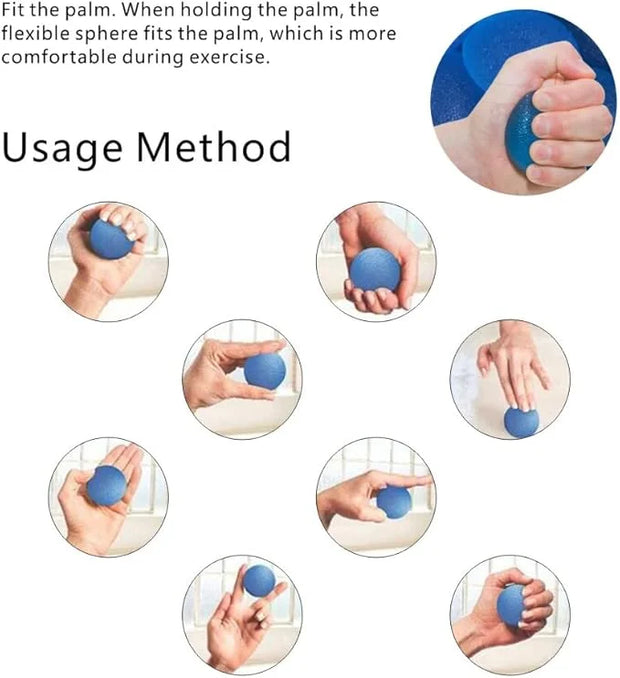 Fit the palm. When holding the palm, the flexible sphere fits the palm, which is more comfortable during exercise.

Usage Method