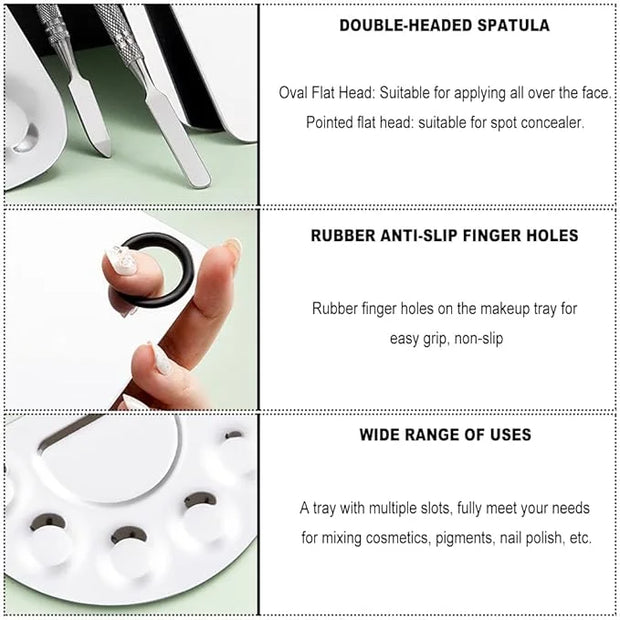 DOUBLE-HEADED SPATULA

Oval Flat Head: Suitable for applying all over the face.
Pointed flat head: suitable for spot concealer.

RUBBER ANTI-SLIP FINGER HOLES

Rubber finger holes on the makeup tray for easy grip, non-slip

WIDE RANGE OF USES

A tray with multiple slots, fully meet your needs for mixing cosmetics, pigments, nail polish, etc.