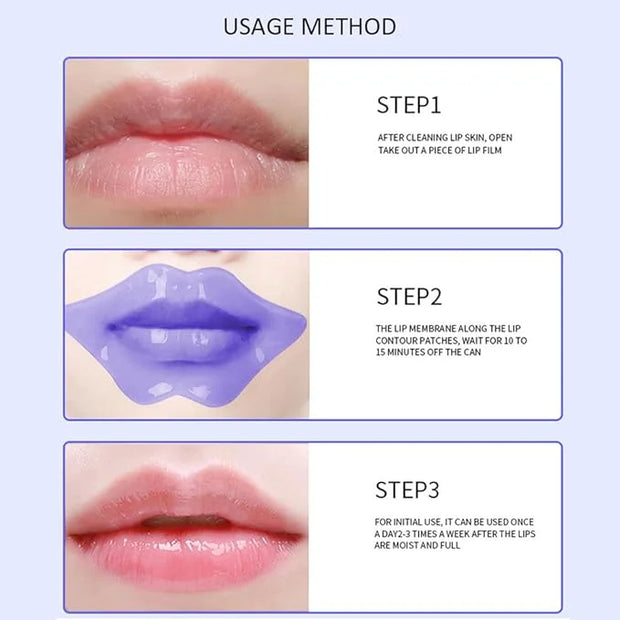 USAGE METHOD

STEP1

AFTER CLEANING LIP SKIN, OPEN TAKE OUT A PIECE OF LIP FILM

STEP2

THE LIP MEMBRANE ALONG THE LIP CONTOUR PATCHES, WAIT FOR 10 TO 15 MINUTES OFF THE CAN

STEP3

FOR INITIAL USE, IT CAN BE USED ONCE A DAY2-3 TIMES A WEEK AFTER THE LIPS ARE MOIST AND FULL