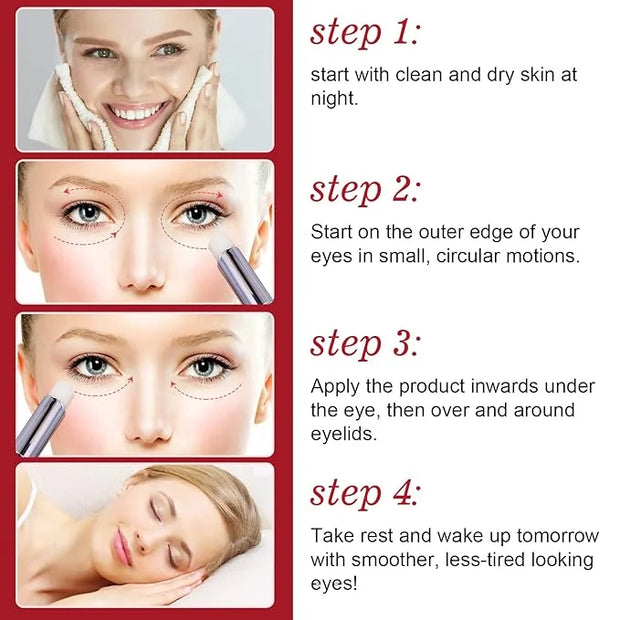 step 1:

start with clean and dry skin at night.

step 2:

Start on the outer edge of your eyes in small, circular motions.

step 3:

Apply the product inwards under the eye, then over and around eyelids.

step 4:

Take rest and wake up tomorrow with smoother, less-tired looking eyes!