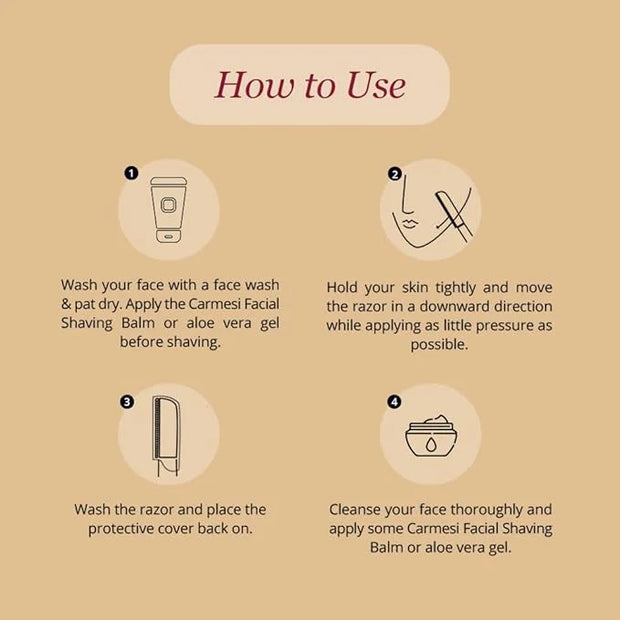 How to Use

1

Wash your face with a face wash & pat dry. Apply the Carmesi Facial Shaving Balm or aloe vera gel before shaving.

2

Hold your skin tightly and move the razor in a downward direction while applying as little pressure as possible.

3

Wash the razor and place the protective cover back on.

4

Cleanse your face thoroughly and apply some Carmesi Facial Shaving Balm or aloe vera gel.