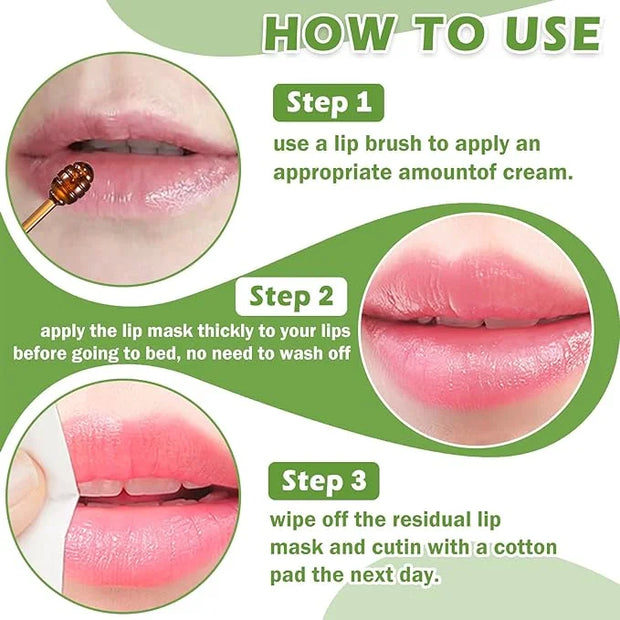 HOW TO USE

Step 1

use a lip brush to apply an appropriate amountof cream.

Step 2

apply the lip mask thickly to your lips before going to bed, no need to wash off

Step 3

wipe off the residual lip mask and cutin with a cotton pad the next day.