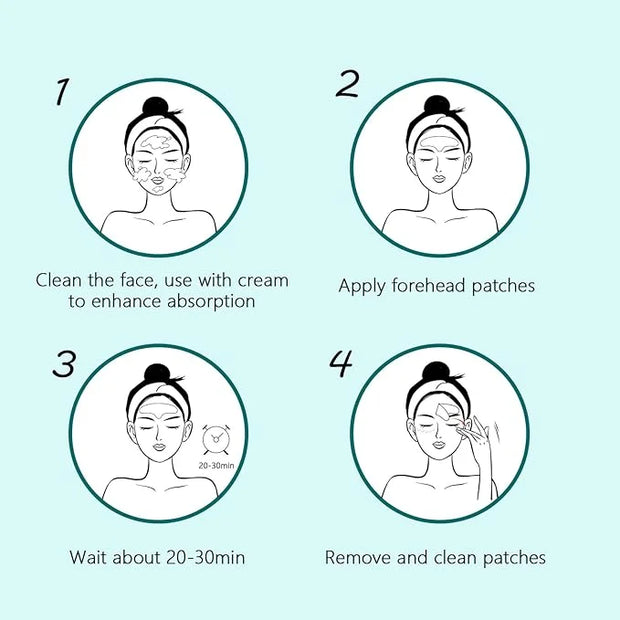 1

Clean the face, use with cream to enhance absorption

2

Apply forehead patches

3

20-30min

Wait about 20-30min

4

Remove and clean patches