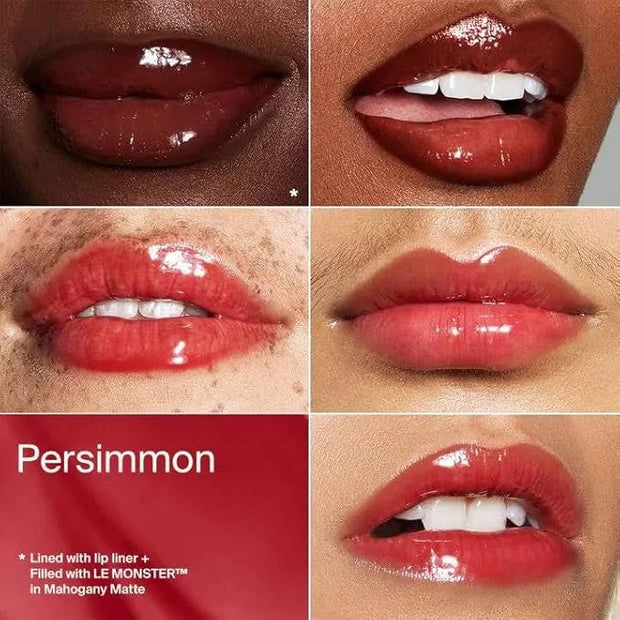 *

Persimmon

* Lined with lip liner + Filled with LE MONSTER™ in Mahogany Matte