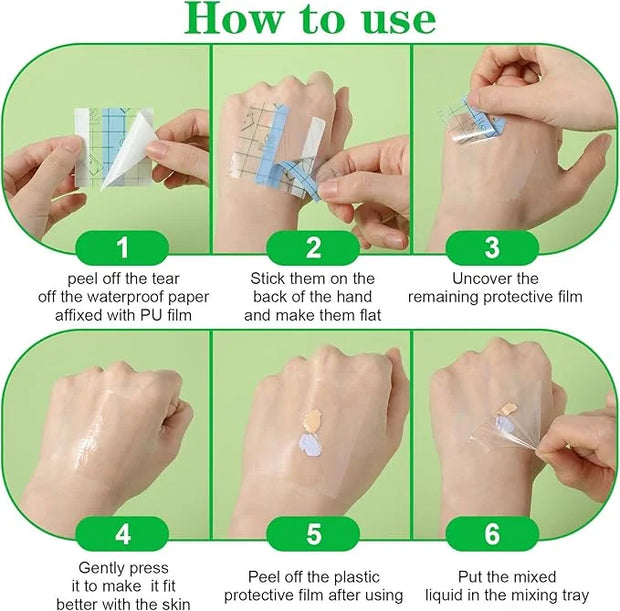 How to use

1
peel off the tear off the waterproof paper affixed with PU film

2
Stick them on the back of the hand and make them flat

3
Uncover the remaining protective film

4
Gently press it to make it fit better with the skin

5
Peel off the plastic protective film after using

6
Put the mixed liquid in the mixing tray