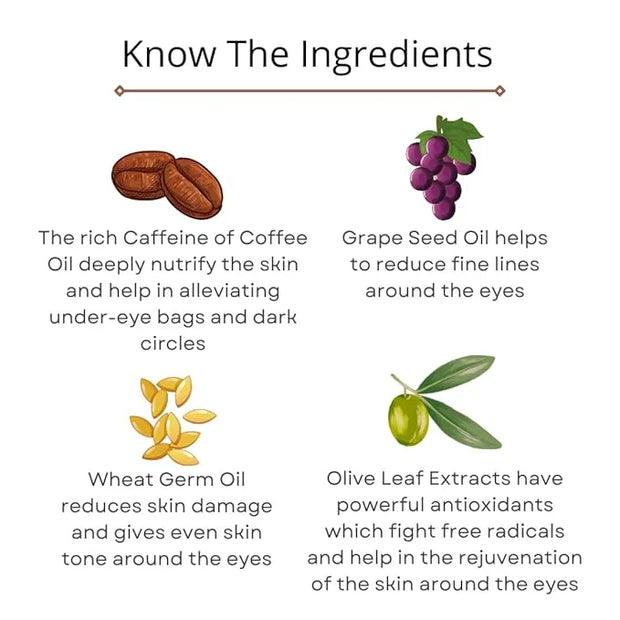 Know The Ingredients

The rich Caffeine of Coffee Oil deeply nutrify the skin and help in alleviating under-eye bags and dark circles

Grape Seed Oil helps to reduce fine lines around the eyes

Wheat Germ Oil reduces skin damage and gives even skin tone around the eyes

Olive Leaf Extracts have powerful antioxidants which fight free radicals and help in the rejuvenation of the skin around the eyes