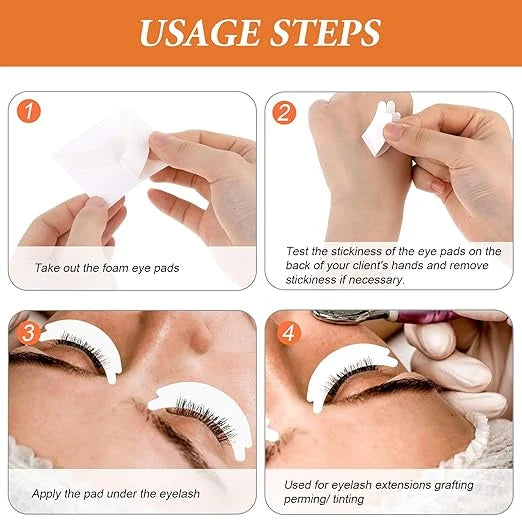 USAGE STEPS

1

Take out the foam eye pads

2

Test the stickiness of the eye pads on the back of your client's hands and remove stickiness if necessary.

3

Apply the pad under the eyelash

4

Used for eyelash extensions grafting perming/ tinting