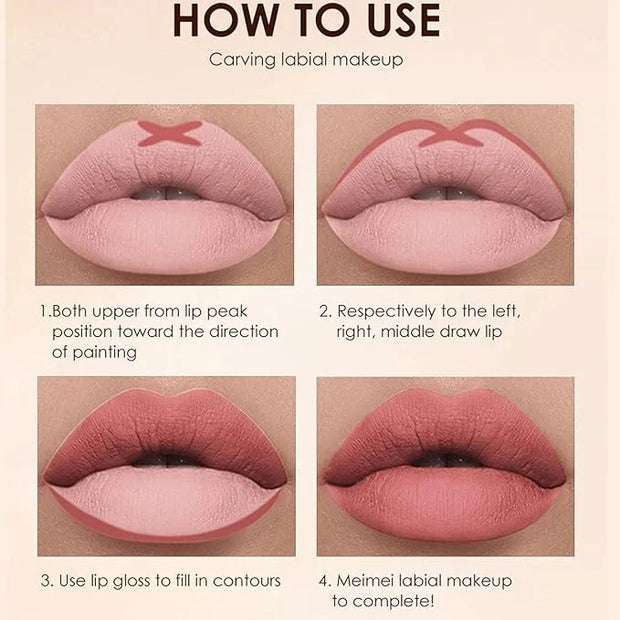 HOW TO USE

Carving labial makeup

1.Both upper from lip peak position toward the direction of painting

2. Respectively to the left, right, middle draw lip

3. Use lip gloss to fill in contours

4. Meimei labial makeup to complete!