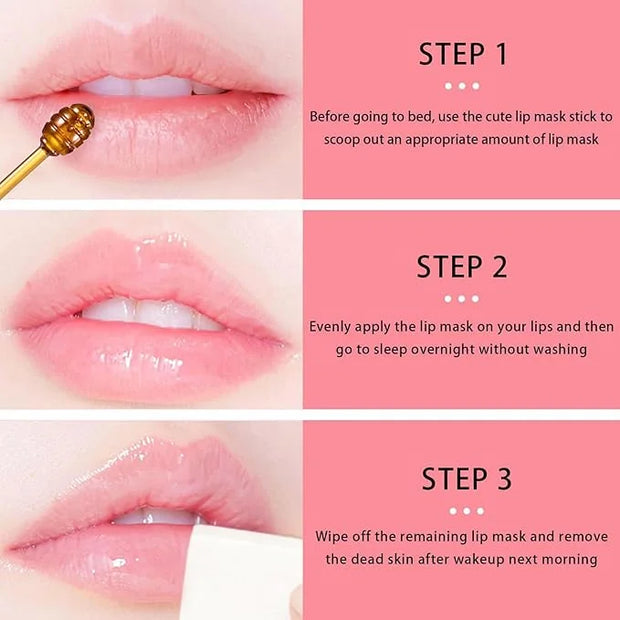 STEP 1

Before going to bed, use the cute lip mask stick to scoop out an appropriate amount of lip mask

STEP 2

Evenly apply the lip mask on your lips and then go to sleep overnight without washing

STEP 3

Wipe off the remaining lip mask and remove the dead skin after wakeup next morning