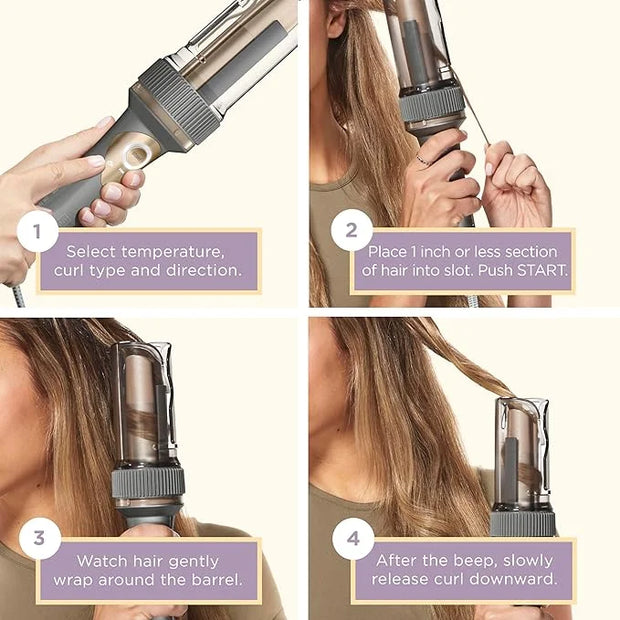 1
Select temperature, curl type and direction.

2
Place 1 inch or less section of hair into slot. Push START.

3
Watch hair gently wrap around the barrel.

4
After the beep, slowly release curl downward.