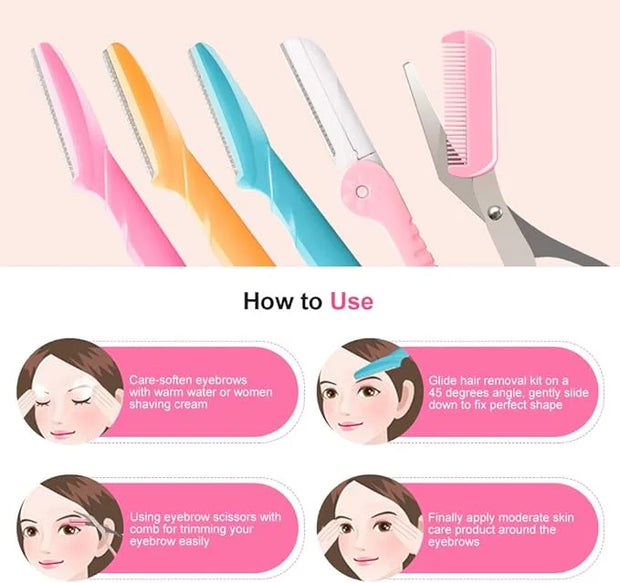 How to Use

Care-soften eyebrows with warm water or women shaving cream

Glide hair removal kit on a 45 degrees angle, gently slide down to fix perfect shape

Using eyebrow scissors with comb for trimming your eyebrow easily

Finally apply moderate skin care product around the eyebrows